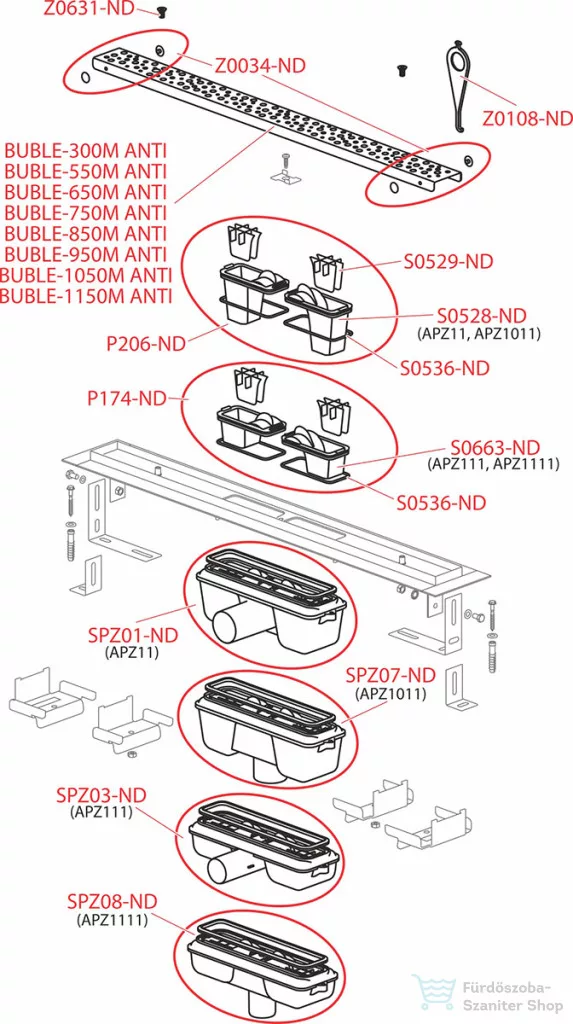 Z0631-ND
Z0034-ND
Z0108-ND
BUBLE-300M ANTI
BUBLE-550M ANTI
BUBLE-650M ANTI
BUBLE-750M ANTI
BUBLE-850M ANTI
BUBLE-950M ANTI
BUBLE-1050M ANTI
BUBLE-1150M ANTI
S0529-ND
S0528-ND
(APZ11, APZ1011)
P206-ND
S0536-ND
P174-ND
S0663-ND
(APZ111, APZ1111)
S0536-ND
SPZ01-ND
(APZ11)
SPZ07-ND
(APZ1011)
SPZ03-ND
(APZ111)
SPZ08-ND
(APZ1111)
Fürdőszoba-Szaniter Shop